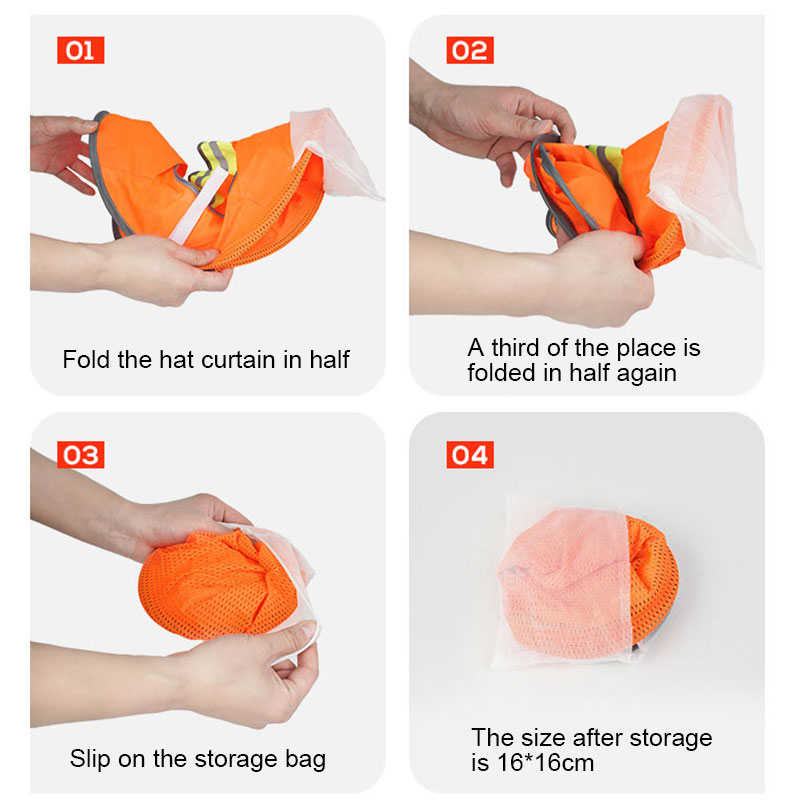 01

Fold the hat curtain in half

02

A third of the place is folded in half again

03

Slip on the storage bag

04

The size after storage is 16*16cm